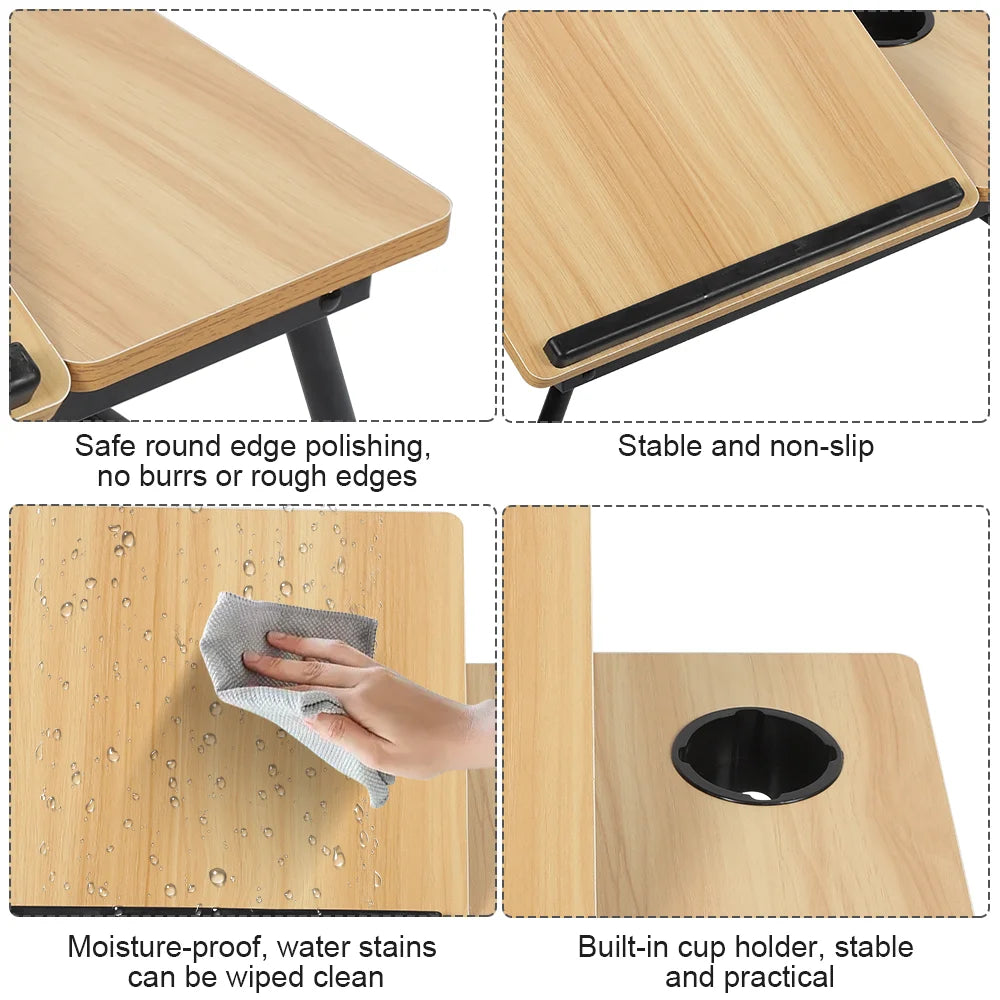 Safe round edge polishing, no burrs or rough edges

Stable and non-slip

Moisture-proof, water stains can be wiped clean

Built-in cup holder, stable and practical